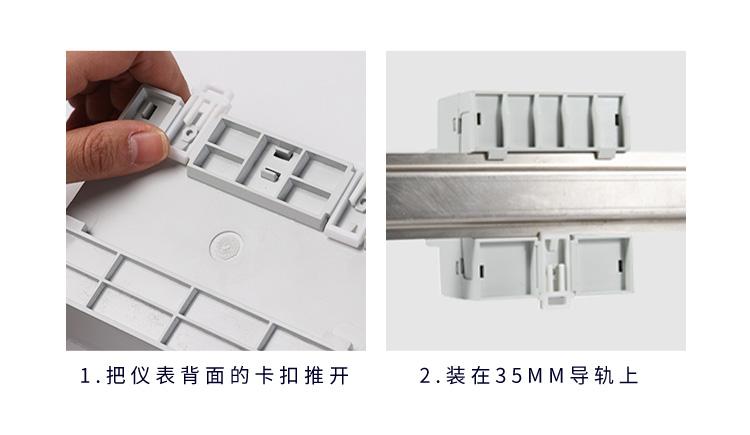 1.把仪表背面的卡扣推开

2.装在35MM导轨上